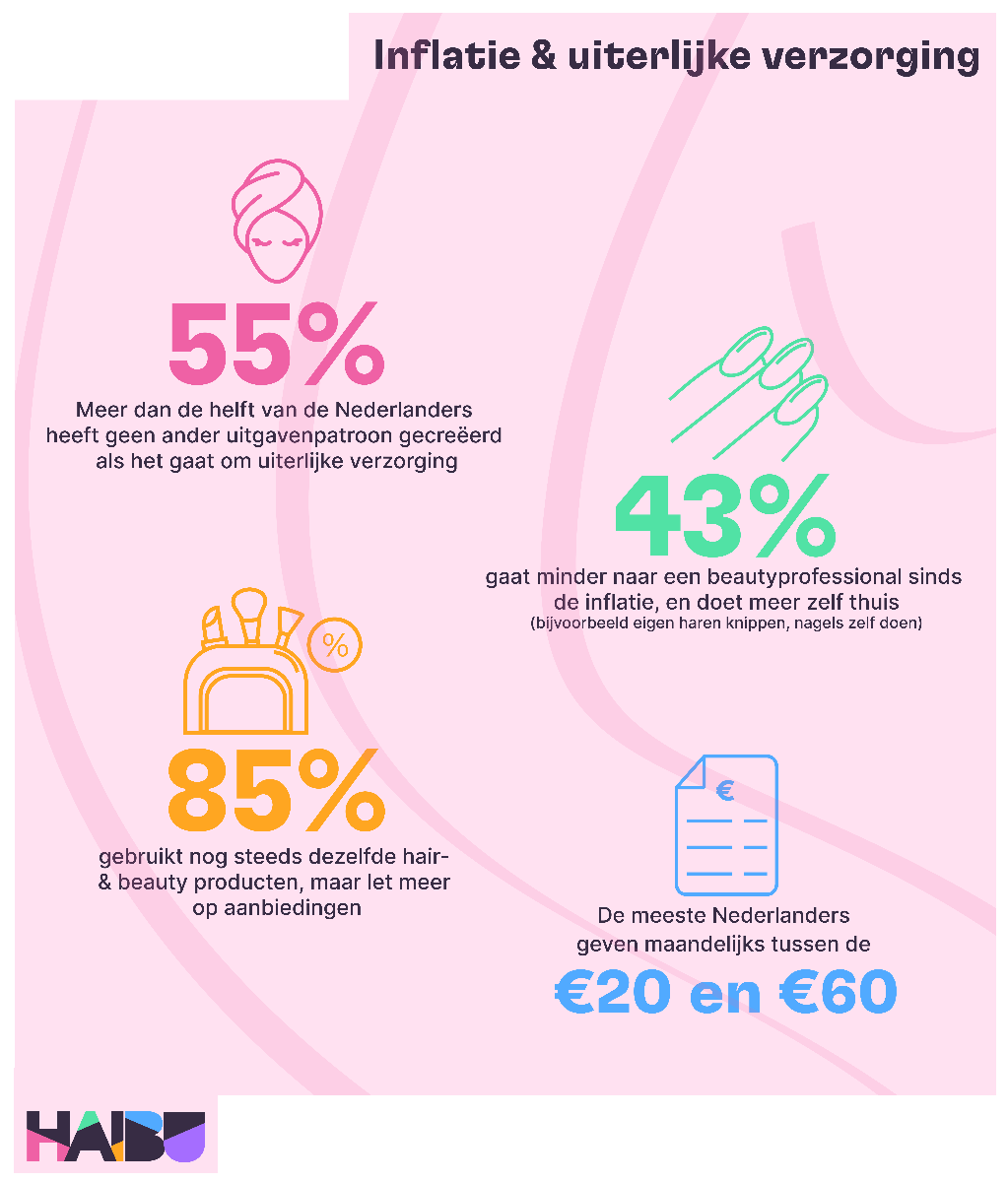 Inflatie & uiterlijke verzorging

55%
Meer dan de helft van de Nederlanders heeft geen ander uitgavenpatroon gecreëerd als het gaat om uiterlijke verzorging

43%
gaat minder naar een beautyprofessional sinds de inflatie, en doet meer zelf thuis
(bijvoorbeeld eigen haren knippen, nagels zelf doen)

%

85%
gebruikt nog steeds dezelfde hair- & beauty producten, maar let meer op aanbiedingen

€

De meeste Nederlanders geven maandelijks tussen de
€20 en €60

HAIBU